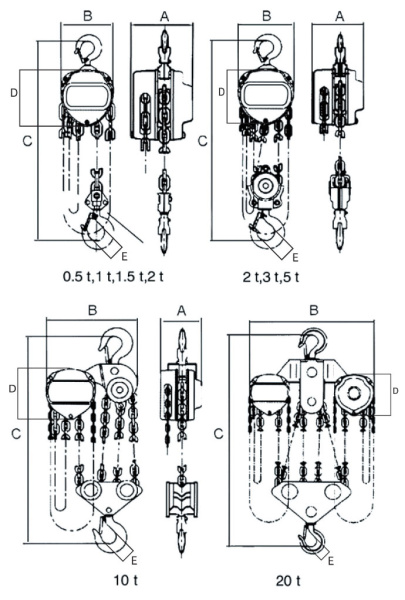 B
A
D
C
E
0.5 t,1 t,1.5 t,2 t

B
A
D
C
E
2 t,3 t,5 t

B
A
D
C
E
10 t

B
D
C
E
20 t