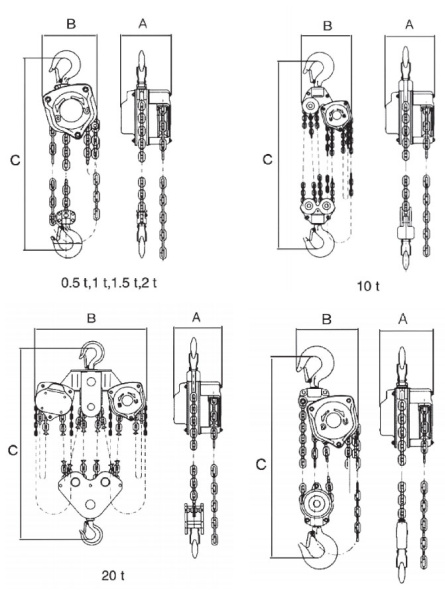 B A

C

0.5 t,1 t,1.5 t,2 t

B A

C

10 t

B A

C

20 t

B A

C