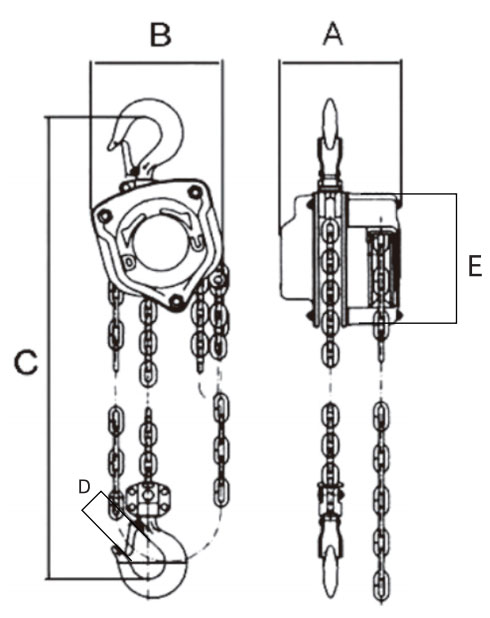 B
A
E
C
D